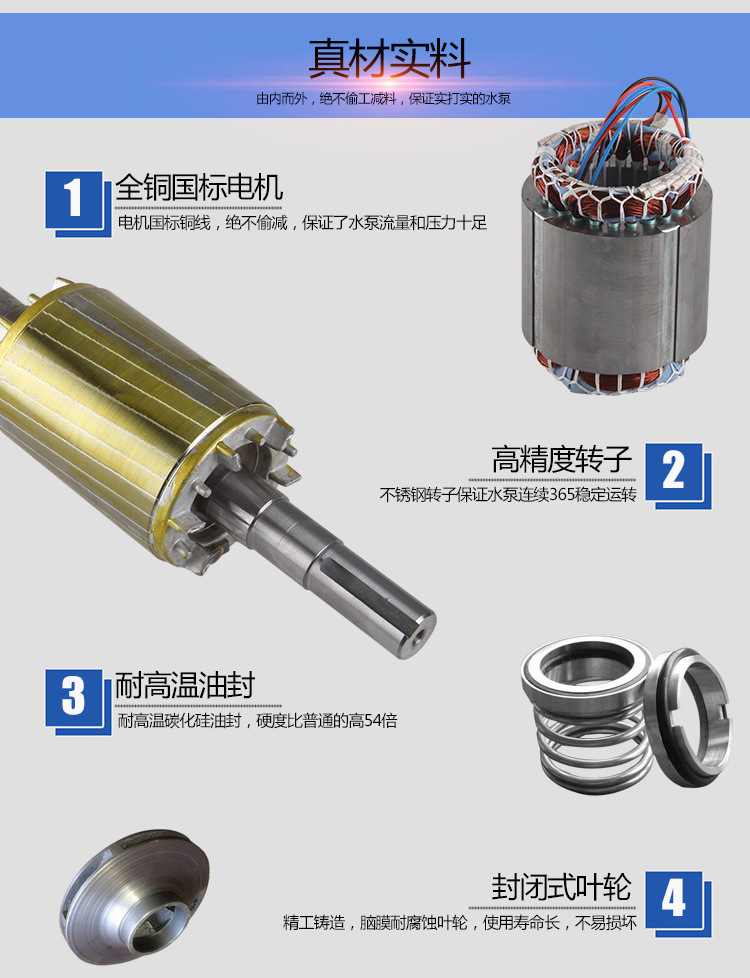 真材实料

由内而外，绝不偷工减料，保证实打实的水泵

1 全铜国标电机

电机国标铜线，绝不偷减，保证了水泵流量和压力十足

高精度转子 2

不锈钢转子保证水泵连续365稳定运转

3 耐高温油封

耐高温碳化硅油封，硬度比普通的高54倍

封闭式叶轮 4

精工铸造，脑膜耐腐蚀叶轮，使用寿命长，不易损坏